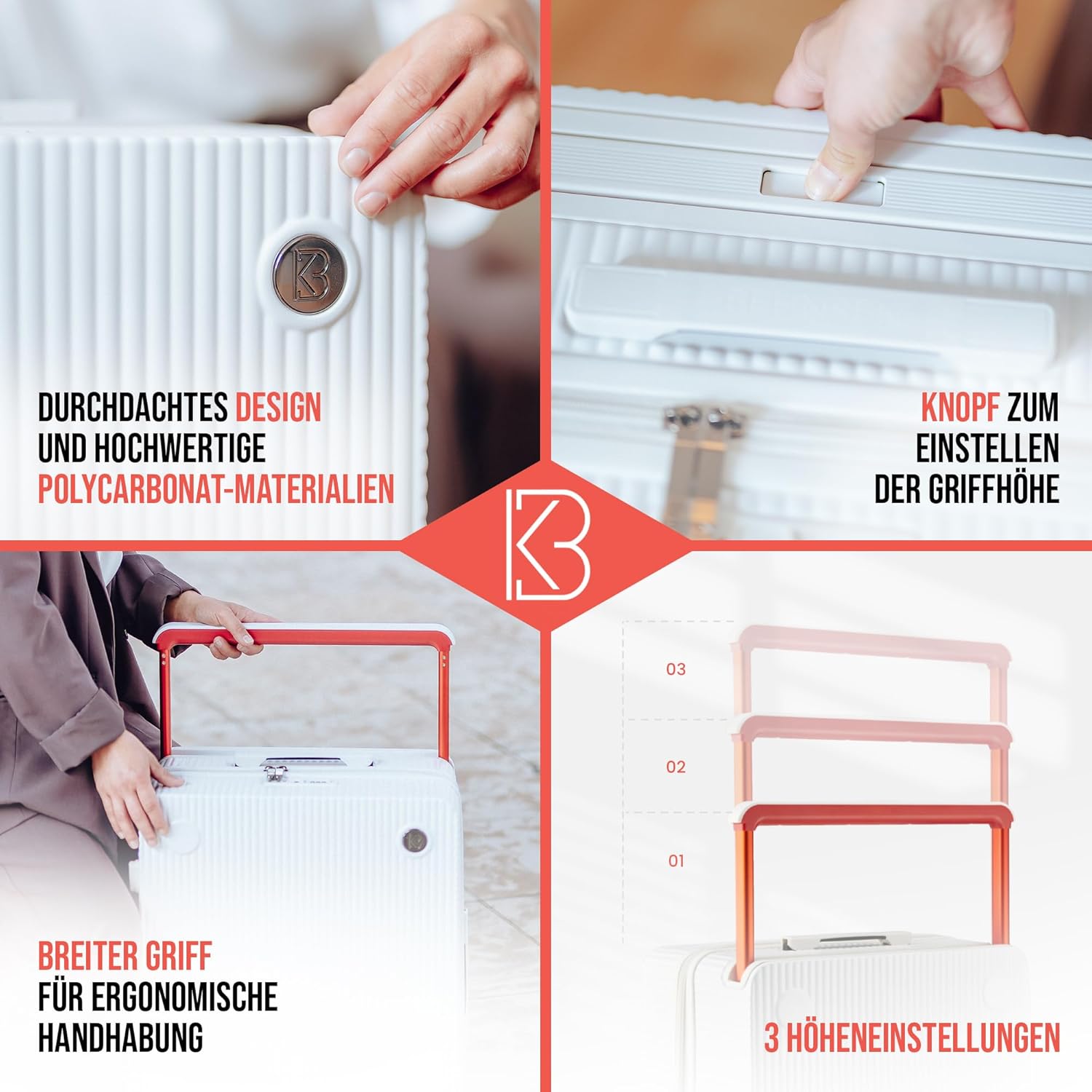 DURCHDACHTES DESIGN UND HOCHWERTIGE POLYCARBONAT-MATERIALIEN

KNOPF ZUM EINSTELLEN DER GRIFFHÖHE

BREITER GRIFF FÜR ERGONOMISCHE HANDHABUNG

03

02

01

3 HÖHENEINSTELLUNGEN